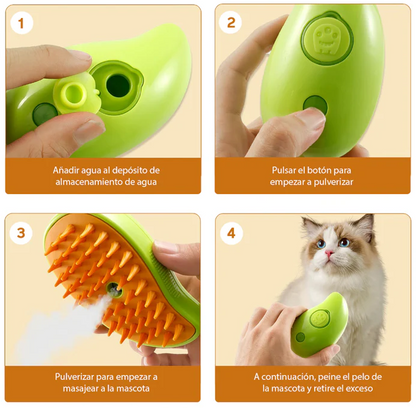 1

Añadir agua al depósito de almacenamiento de agua

2

Pulsar el botón para empezar a pulverizar

3

Pulverizar para empezar a masajear a la mascota

4

A continuación, peine el pelo de la mascota y retire el exceso