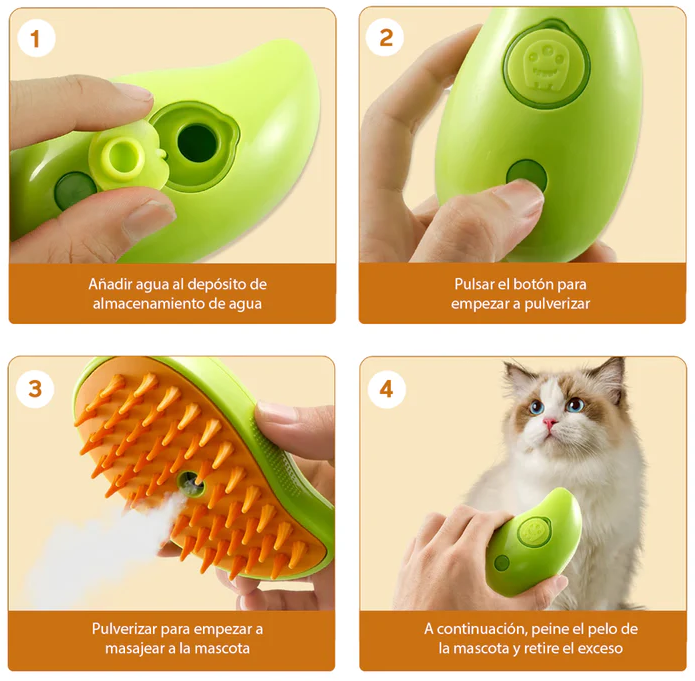 1

Añadir agua al depósito de almacenamiento de agua

2

Pulsar el botón para empezar a pulverizar

3

Pulverizar para empezar a masajear a la mascota

4

A continuación, peine el pelo de la mascota y retire el exceso